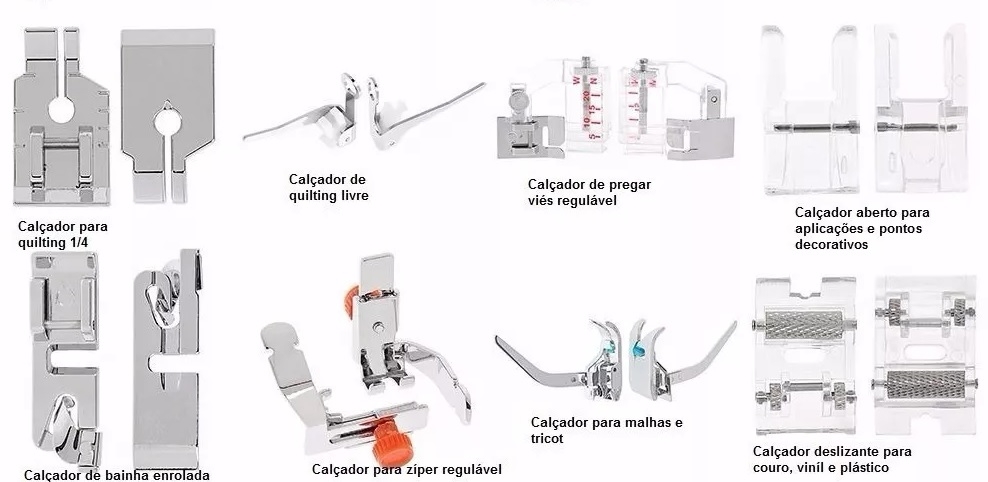 Calçador para quilting 1/4

Calçador de quilting livre

Calçador de pregar viés regulável

Calçador aberto para aplicações e pontos decorativos

Calçador de bainha enrolada

Calçador para zíper regulável

Calçador para malhas e tricot

Calçador deslizante para couro, vinil e plástico